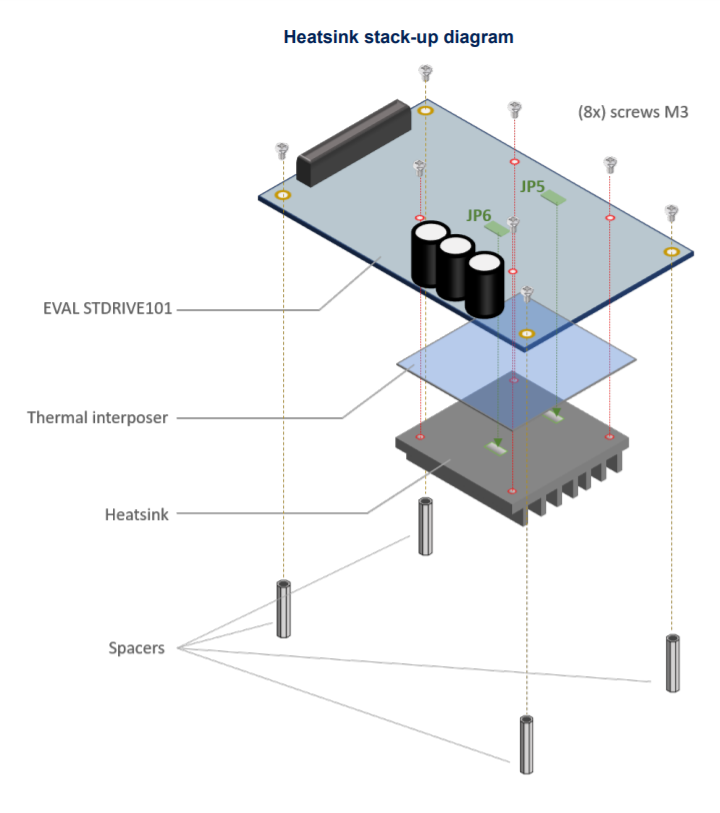 Heatsink stack-up diagram

(8x) screws M3

JP5

JP6

EVAL STDRIVE101

Thermal interposer

Heatsink

Spacers